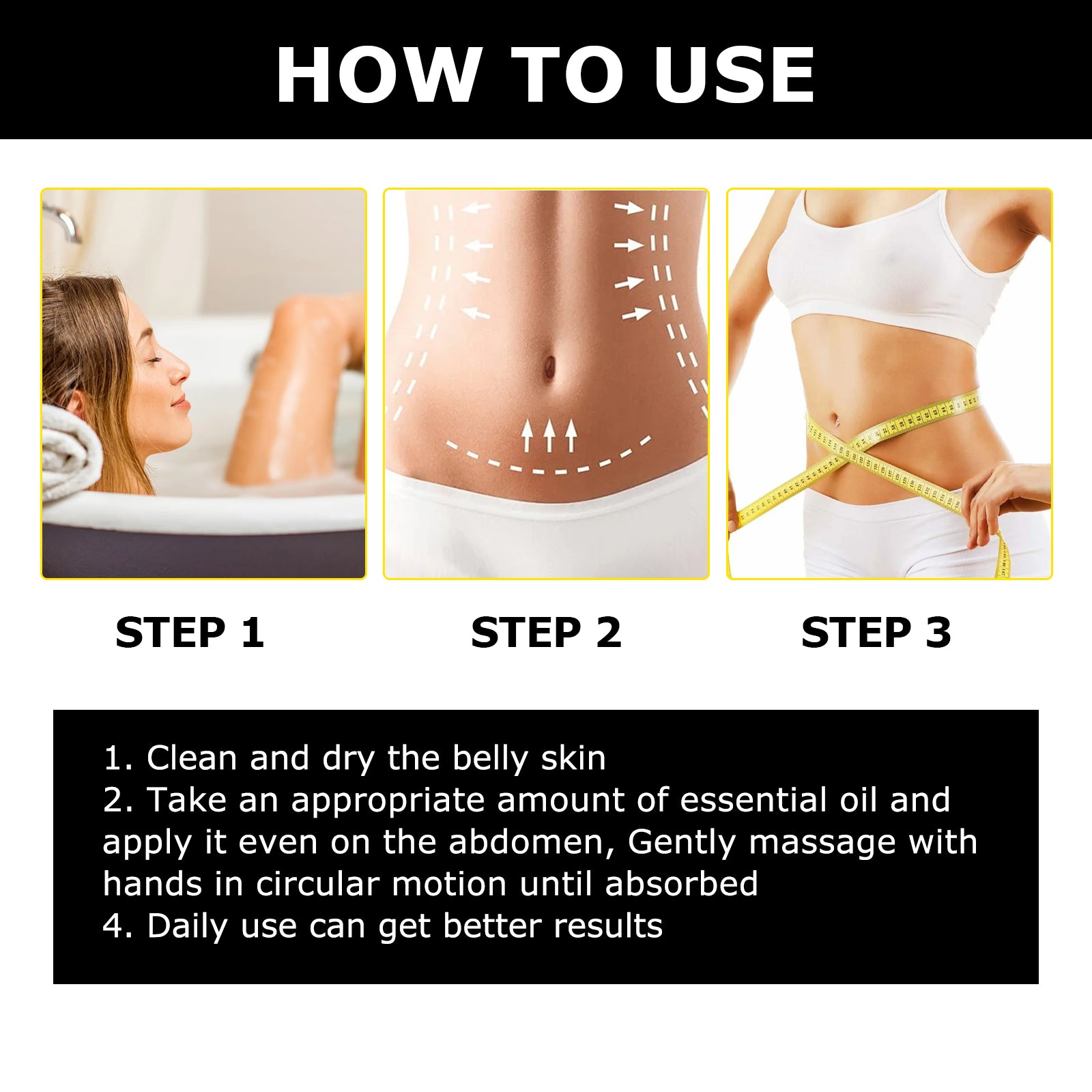 HOW TO USE

STEP 1

STEP 2

STEP 3

1. Clean and dry the belly skin
2. Take an appropriate amount of essential oil and apply it even on the abdomen, Gently massage with hands in circular motion until absorbed
4. Daily use can get better results