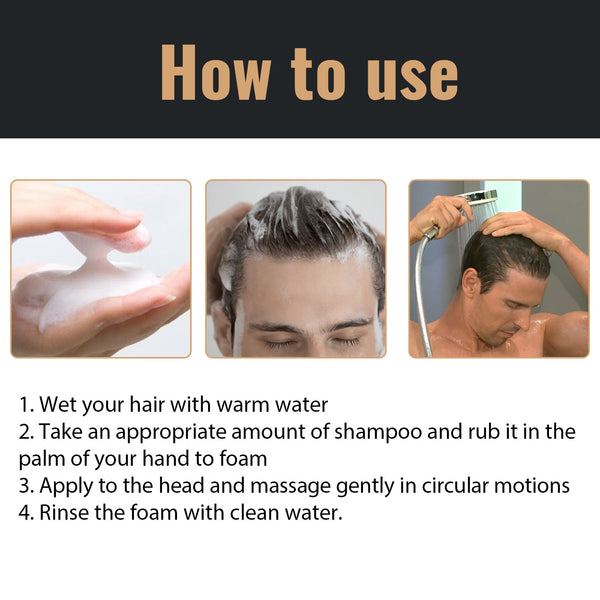 How to use

1. Wet your hair with warm water
2. Take an appropriate amount of shampoo and rub it in the palm of your hand to foam
3. Apply to the head and massage gently in circular motions
4. Rinse the foam with clean water.