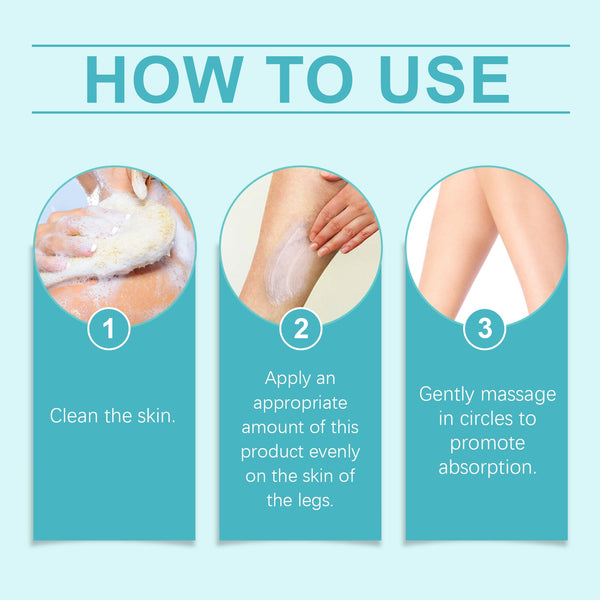 HOW TO USE

1

Clean the skin.

2

Apply an appropriate amount of this product evenly on the skin of the legs.

3

Gently massage in circles to promote absorption.