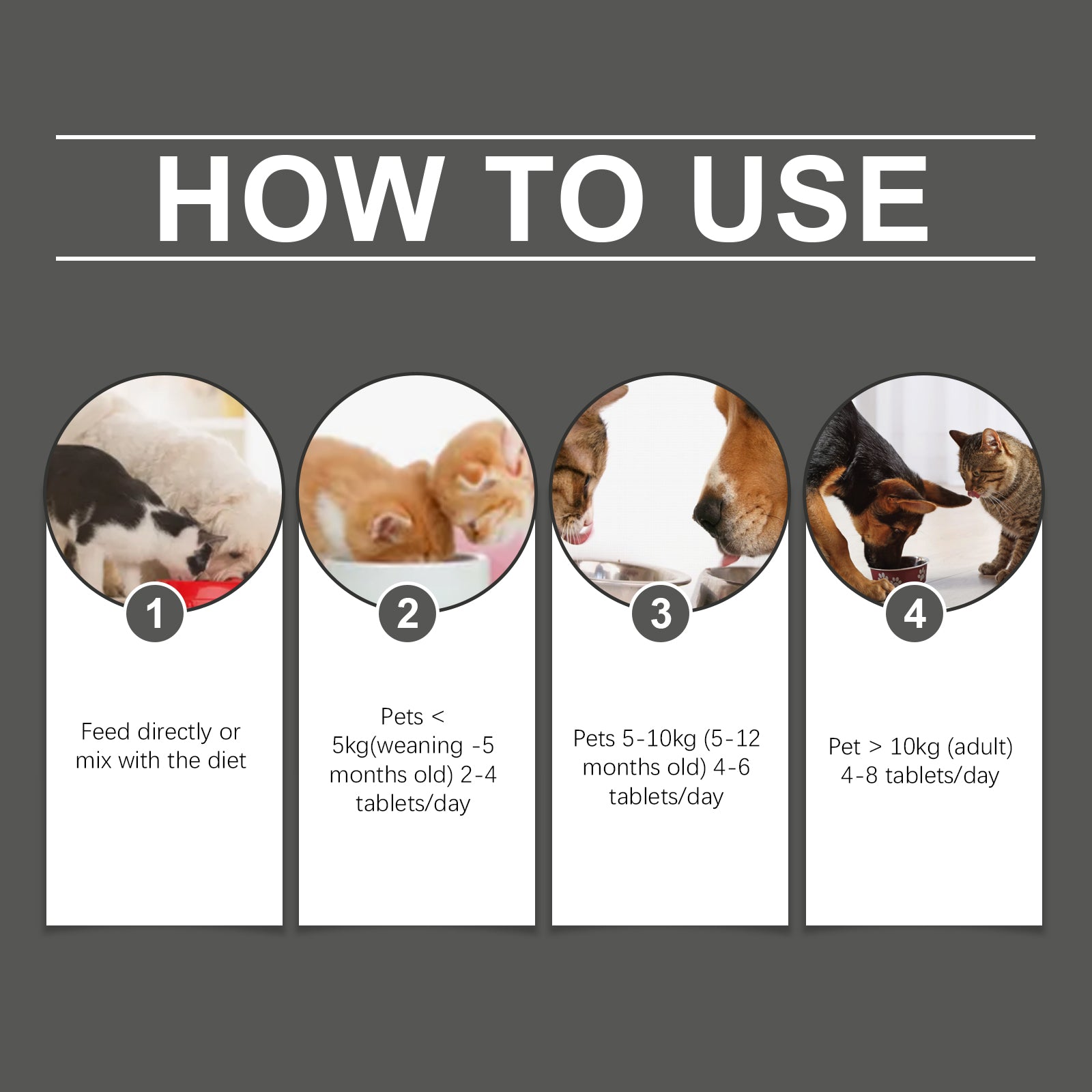 HOW TO USE

1

Feed directly or mix with the diet

2

Pets < 5kg(weaning -5 months old) 2-4 tablets/day

3

Pets 5-10kg (5-12 months old) 4-6 tablets/day

4

Pet > 10kg (adult) 4-8 tablets/day