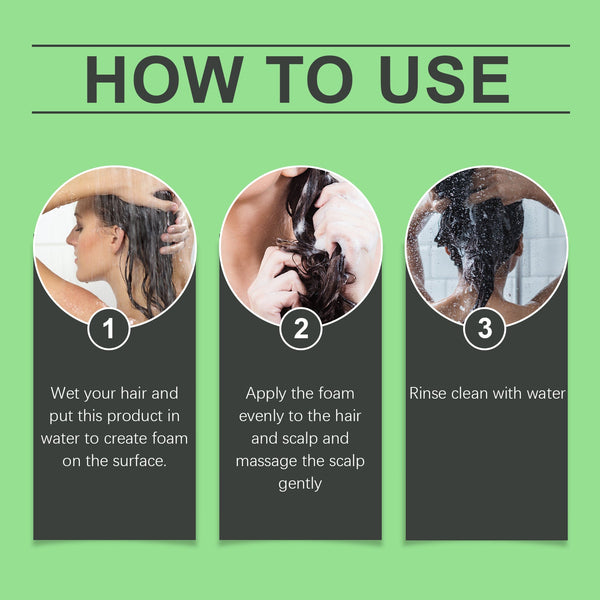 HOW TO USE

1

Wet your hair and put this product in water to create foam on the surface.

2

Apply the foam evenly to the hair and scalp and massage the scalp gently

3

Rinse clean with water