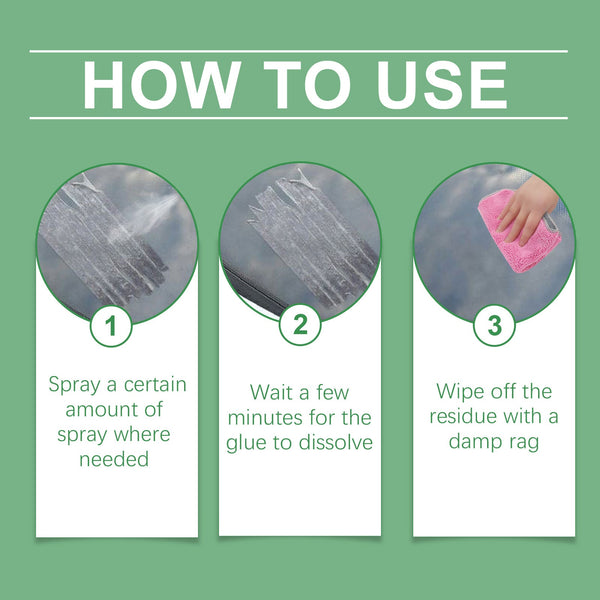 HOW TO USE

1

Spray a certain amount of spray where needed

2

Wait a few minutes for the glue to dissolve

3

Wipe off the residue with a damp rag