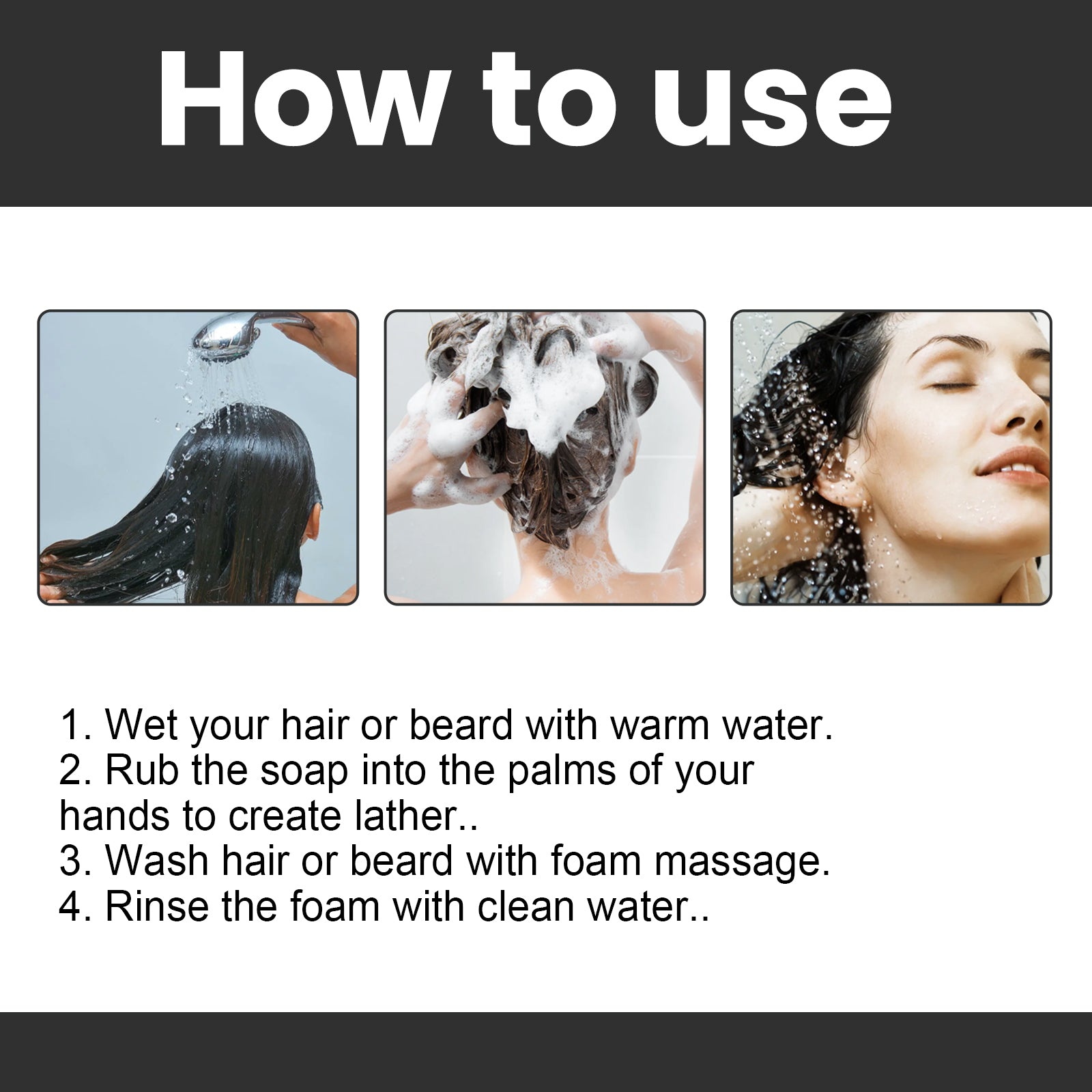 How to use

1. Wet your hair or beard with warm water.
2. Rub the soap into the palms of your hands to create lather..
3. Wash hair or beard with foam massage.
4. Rinse the foam with clean water..