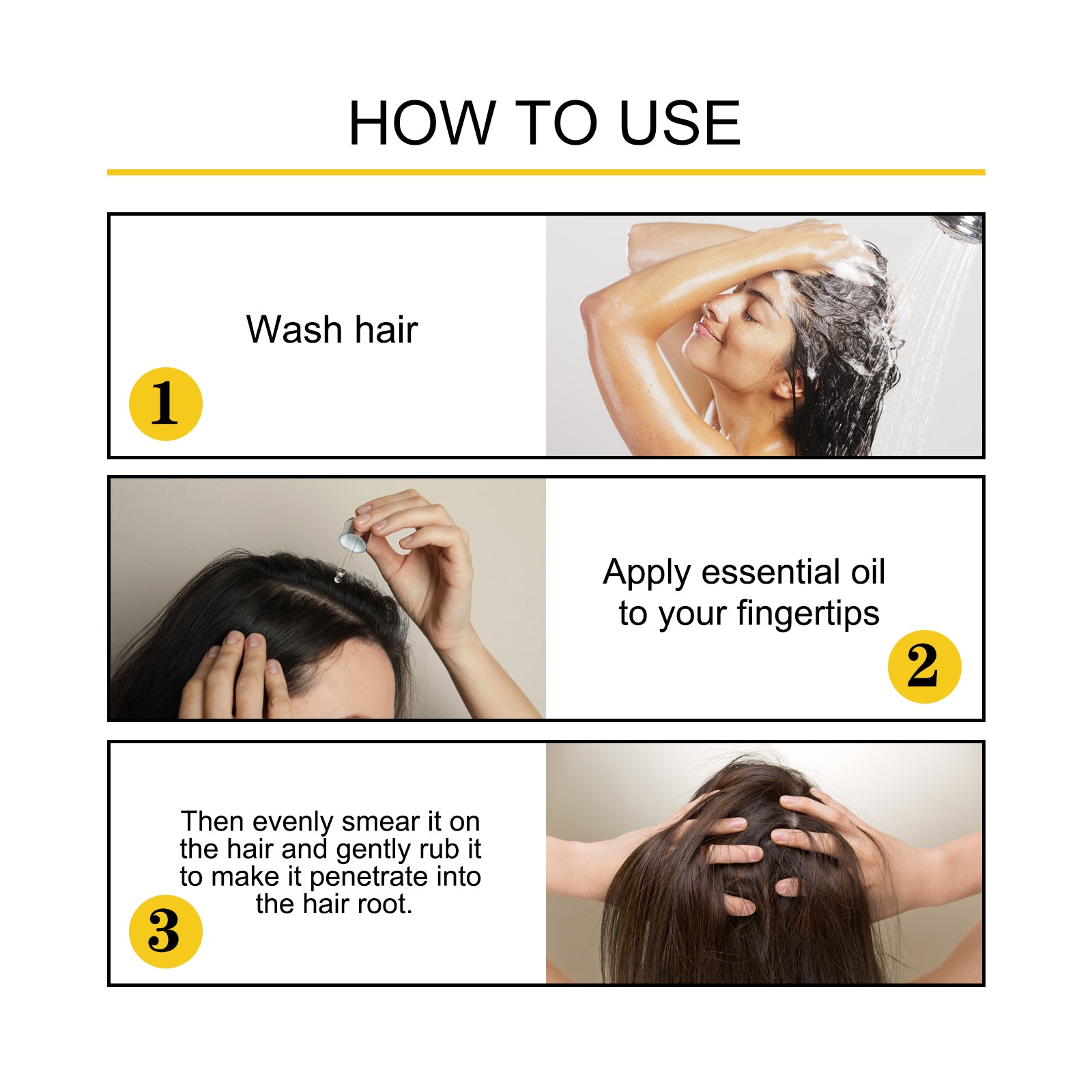 HOW TO USE

Wash hair

1

Apply essential oil to your fingertips

2

Then evenly smear it on the hair and gently rub it to make it penetrate into the hair root.

3