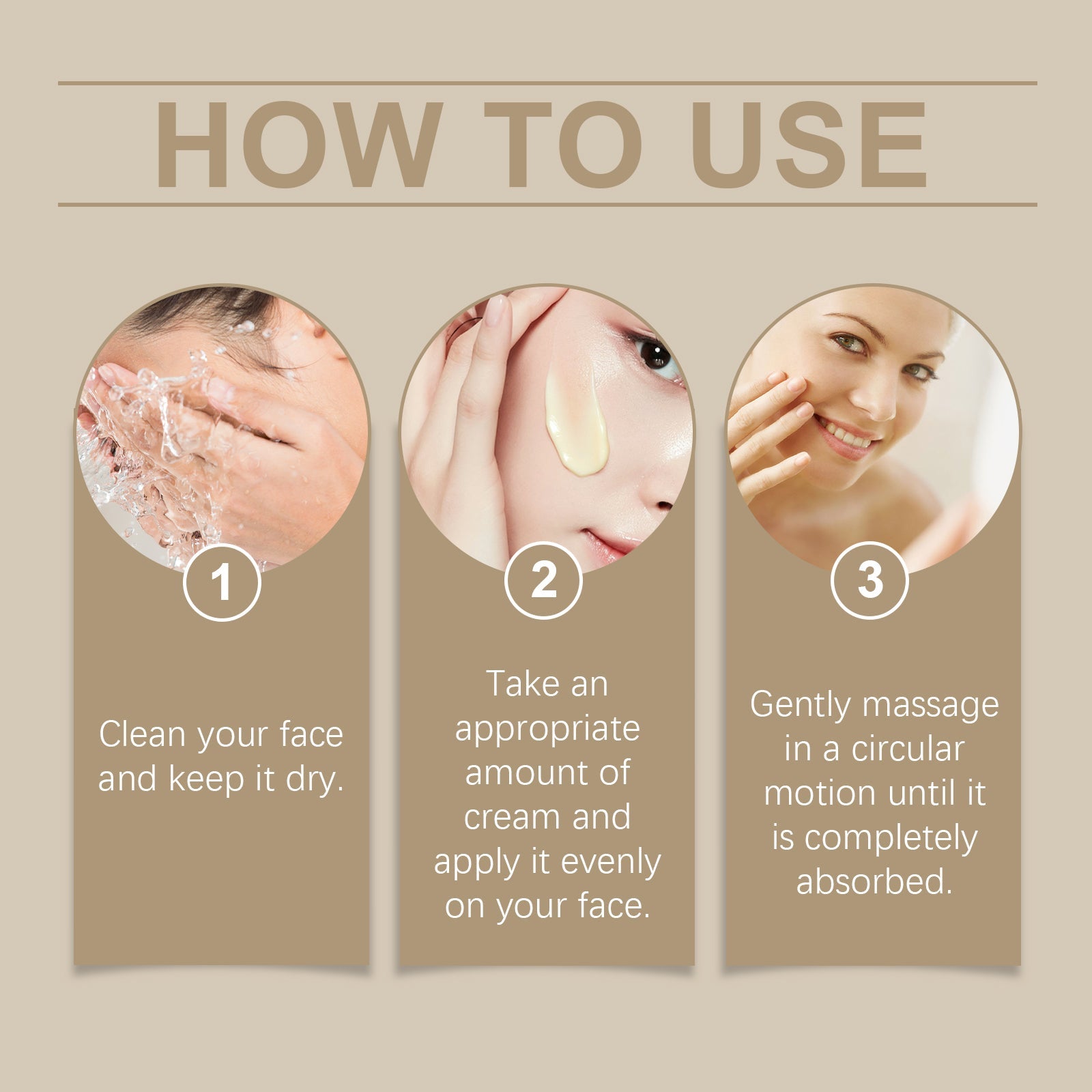 HOW TO USE

1

Clean your face and keep it dry.

2

Take an appropriate amount of cream and apply it evenly on your face.

3

Gently massage in a circular motion until it is completely absorbed.