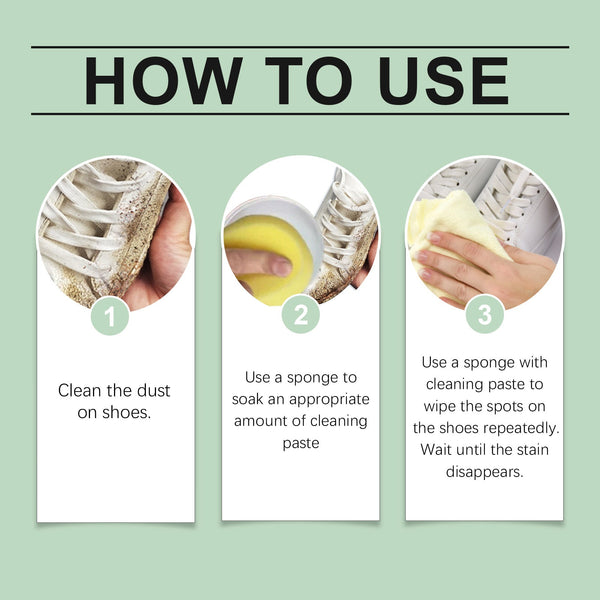 HOW TO USE

1

Clean the dust on shoes.

2

Use a sponge to soak an appropriate amount of cleaning paste

3

Use a sponge with cleaning paste to wipe the spots on the shoes repeatedly. Wait until the stain disappears.