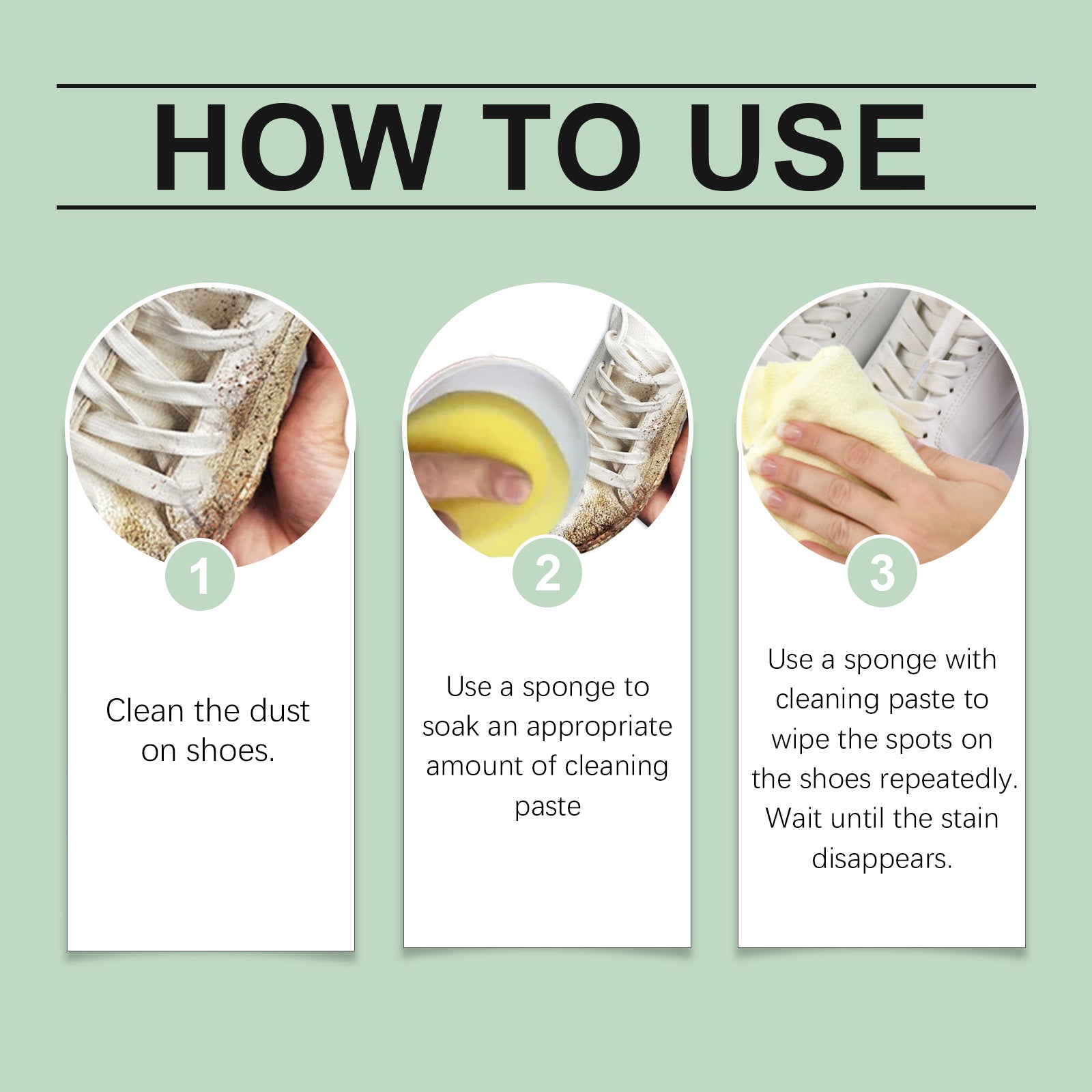 HOW TO USE

1

Clean the dust on shoes.

2

Use a sponge to soak an appropriate amount of cleaning paste

3

Use a sponge with cleaning paste to wipe the spots on the shoes repeatedly. Wait until the stain disappears.