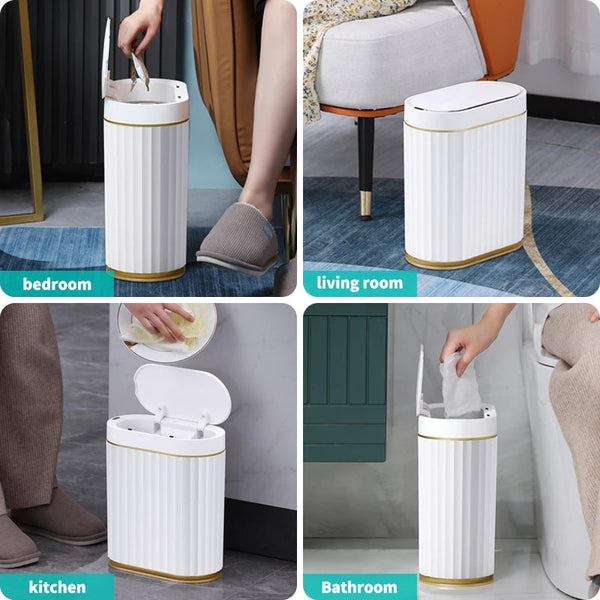 bedroom

living room

kitchen

Bathroom