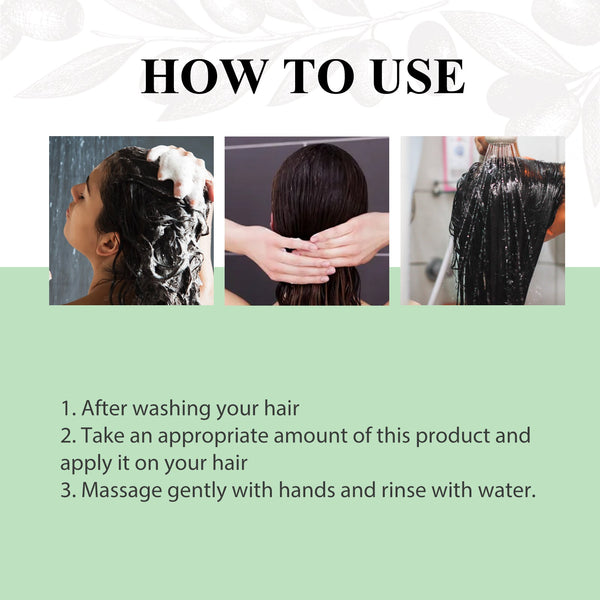 HOW TO USE

1. After washing your hair
2. Take an appropriate amount of this product and apply it on your hair
3. Massage gently with hands and rinse with water.