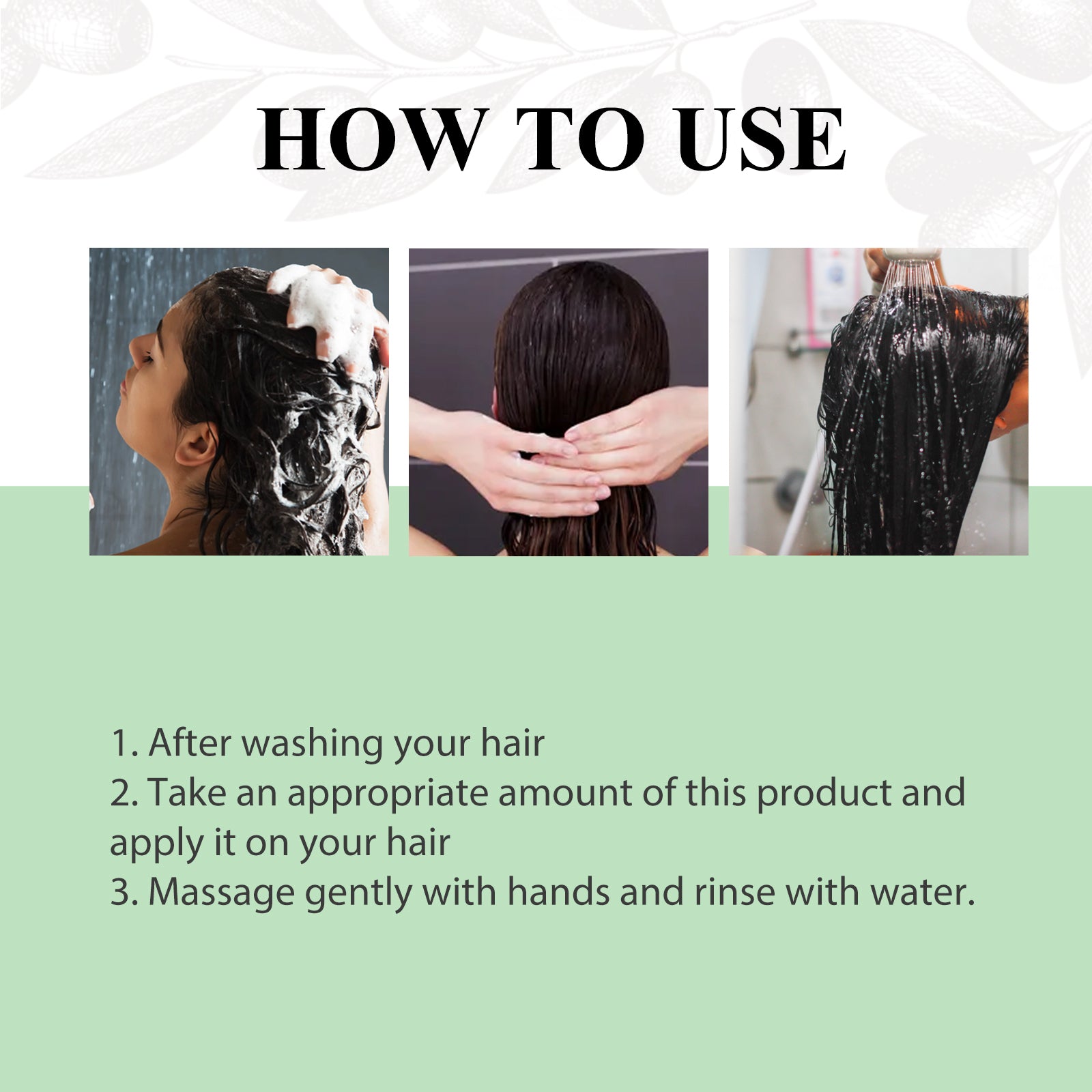 HOW TO USE

1. After washing your hair
2. Take an appropriate amount of this product and apply it on your hair
3. Massage gently with hands and rinse with water.