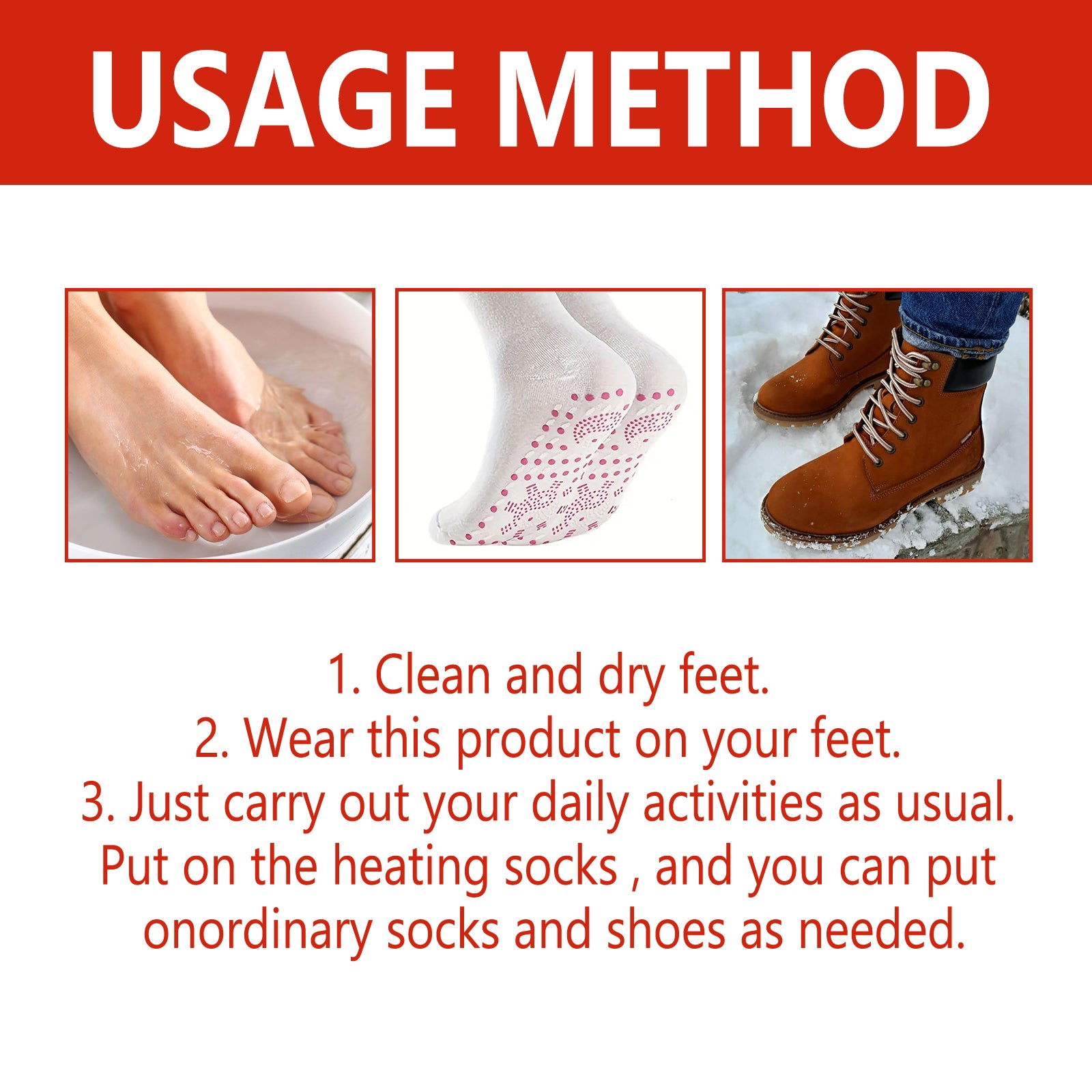 USAGE METHOD

1. Clean and dry feet.
2. Wear this product on your feet.
3. Just carry out your daily activities as usual.
Put on the heating socks , and you can put onordinary socks and shoes as needed.