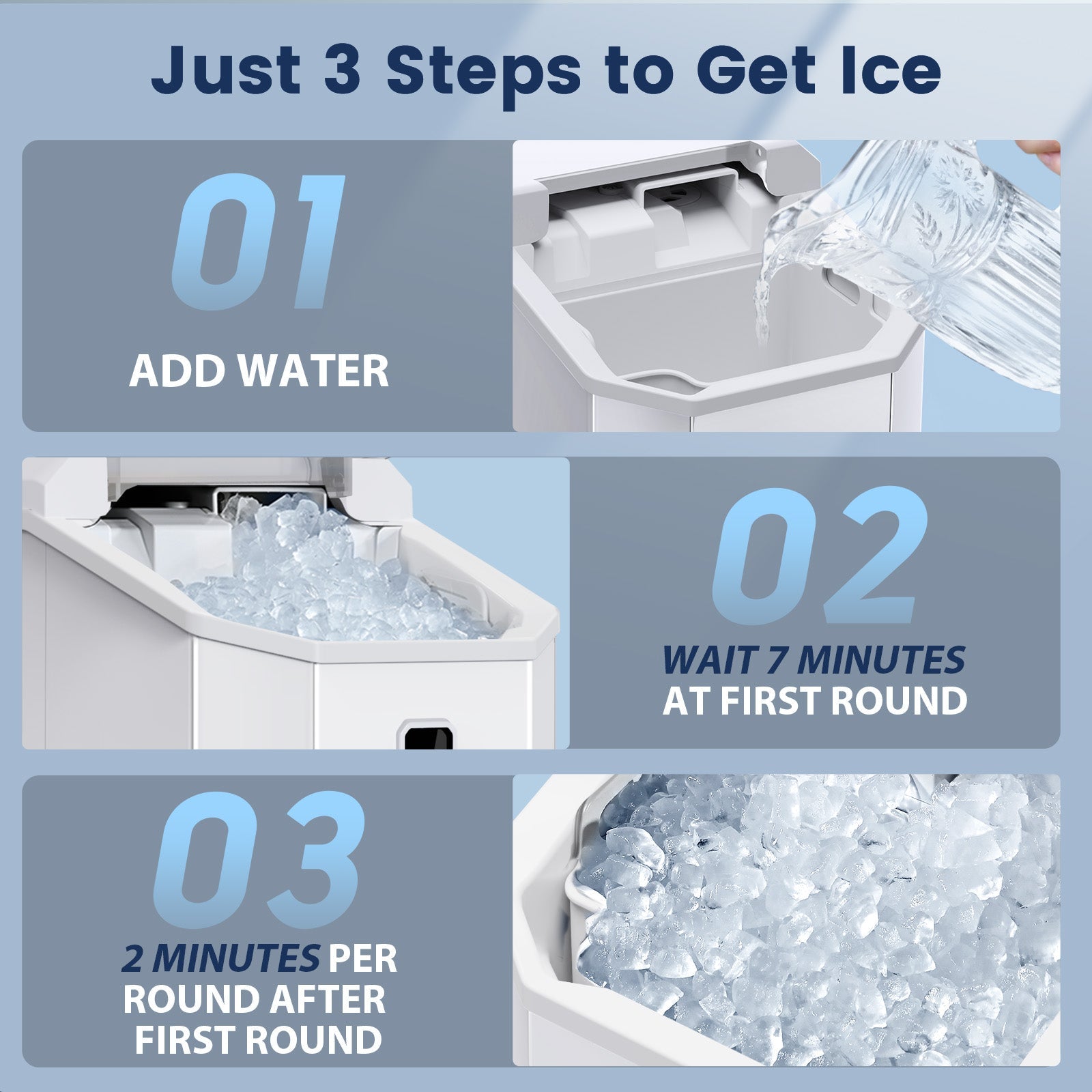 Just 3 Steps to Get Ice

01

ADD WATER

02

WAIT 7 MINUTES AT FIRST ROUND

03

2 MINUTES PER ROUND AFTER FIRST ROUND